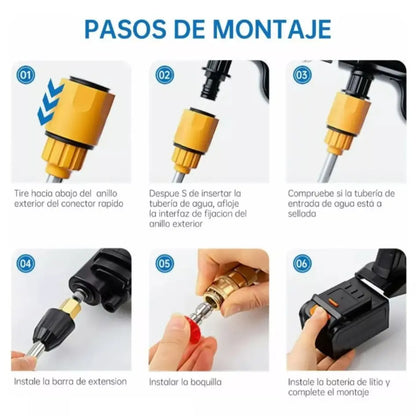 PASOS DE MONTAJE

01

Tire hacia abajo del anillo exterior del conector rapido

02

Despue S de insertar la tubería de agua, afloje la interfaz de fijacion del anillo exterior

03

Compruebe si la tubería de entrada de agua está a sellada

04

Instale la barra de extension

05

Instalar la boquilla

06

Instale la bateria de litio y complete el montaje